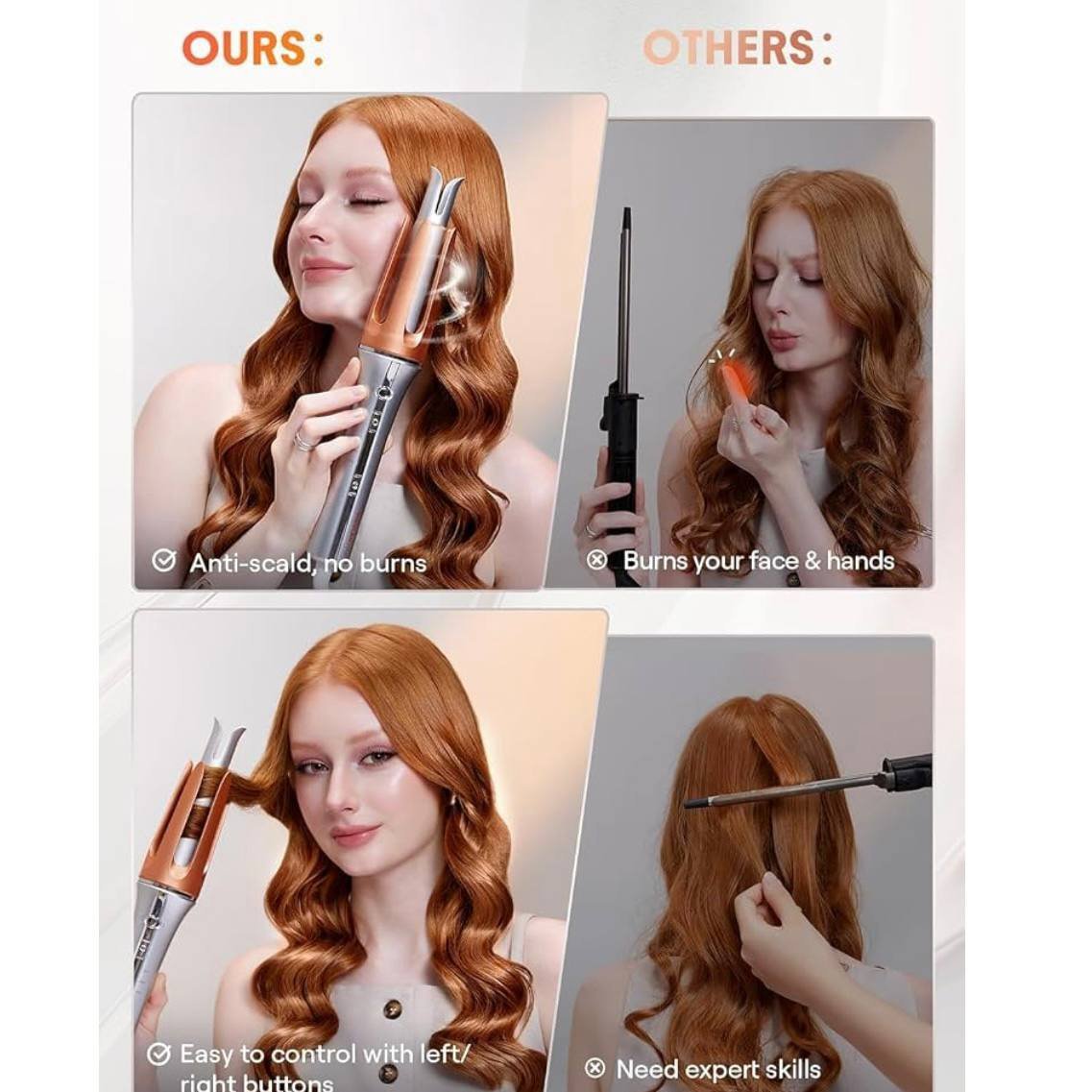 OURS:

OTHERS:

Anti-scald, no burns

Burns your face & hands

Easy to control with left/ right buttons

Need expert skills